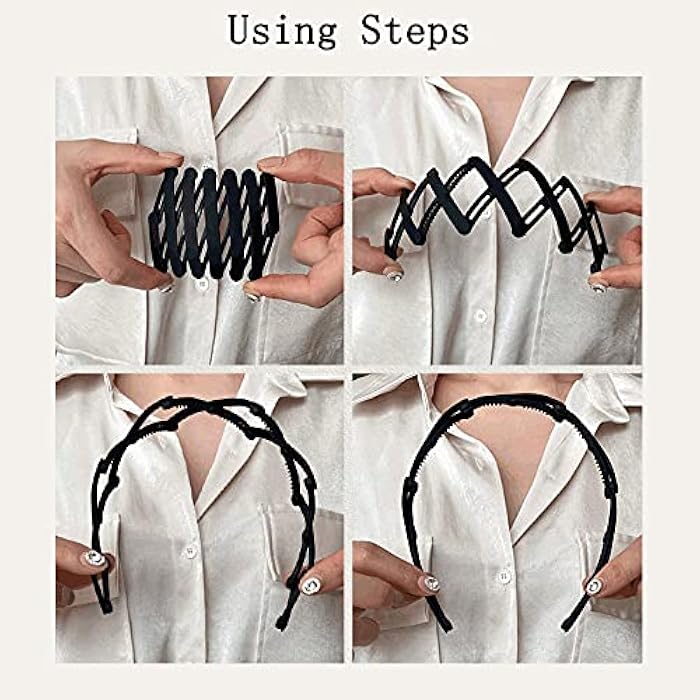 Using Steps